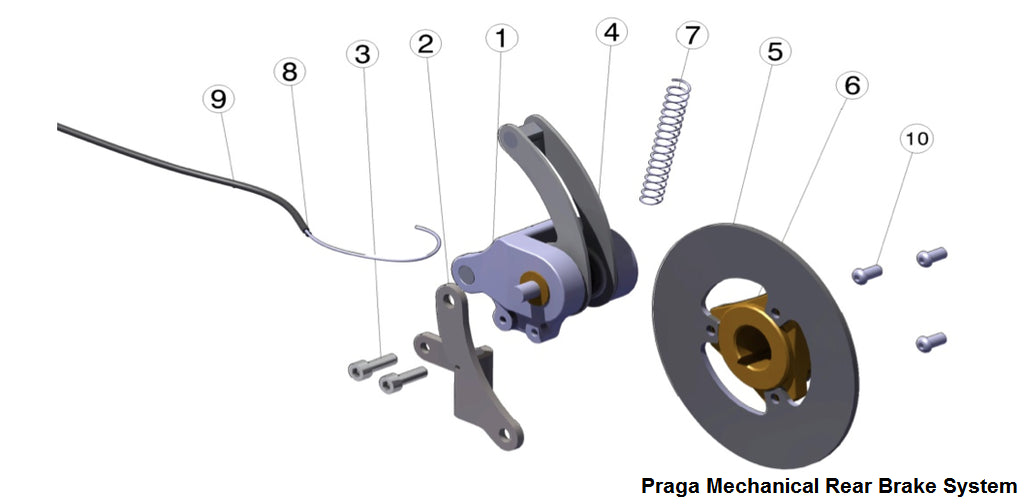 9
8
3
2
1
4
7
5
6
10

Praga Mechanical Rear Brake System